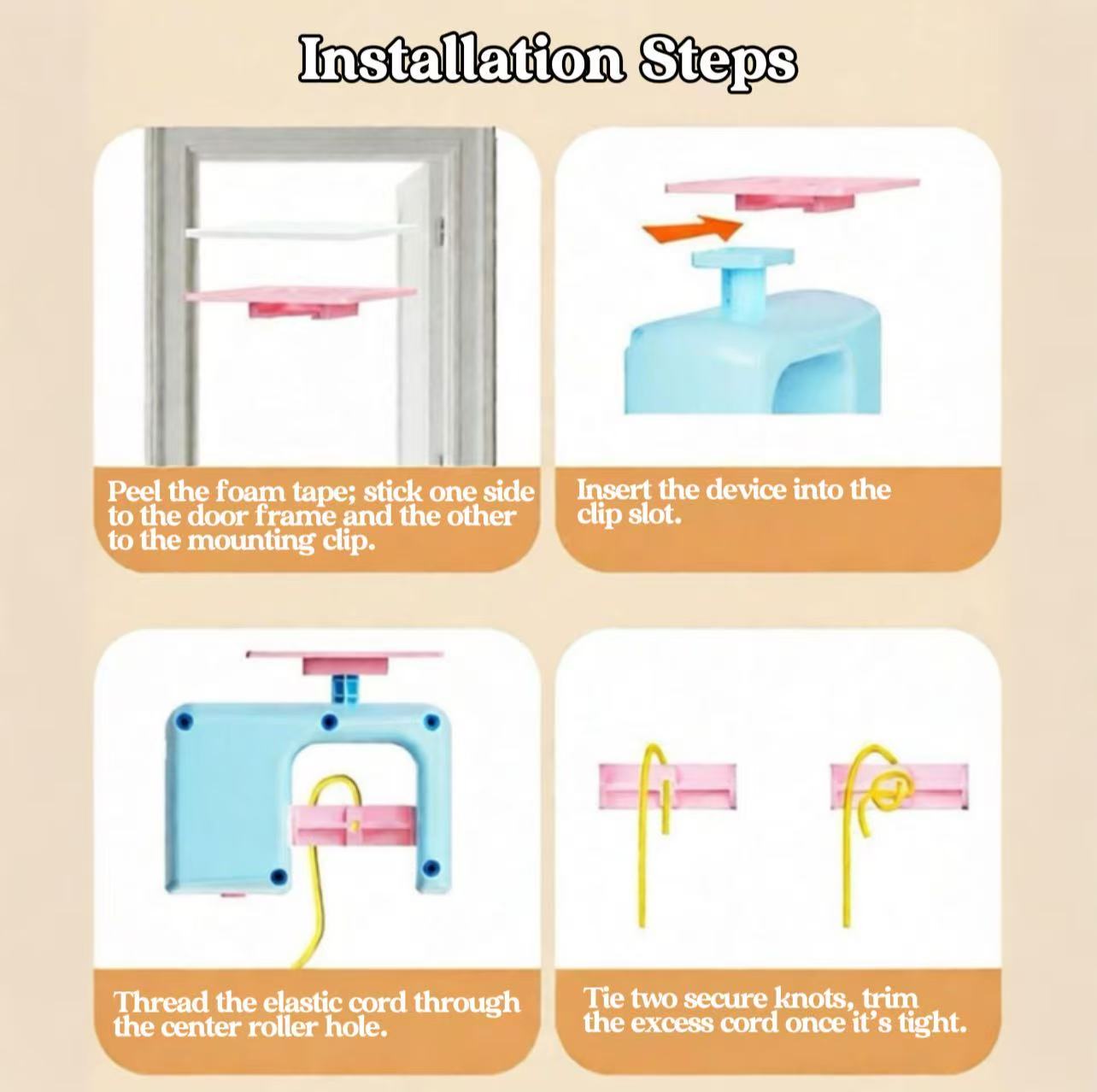 Installation Steps

Peel the foam tape; stick one side to the door frame and the other to the mounting clip.

Insert the device into the clip slot.

Thread the elastic cord through the center roller hole.

Tie two secure knots, trim the excess cord once it's tight.