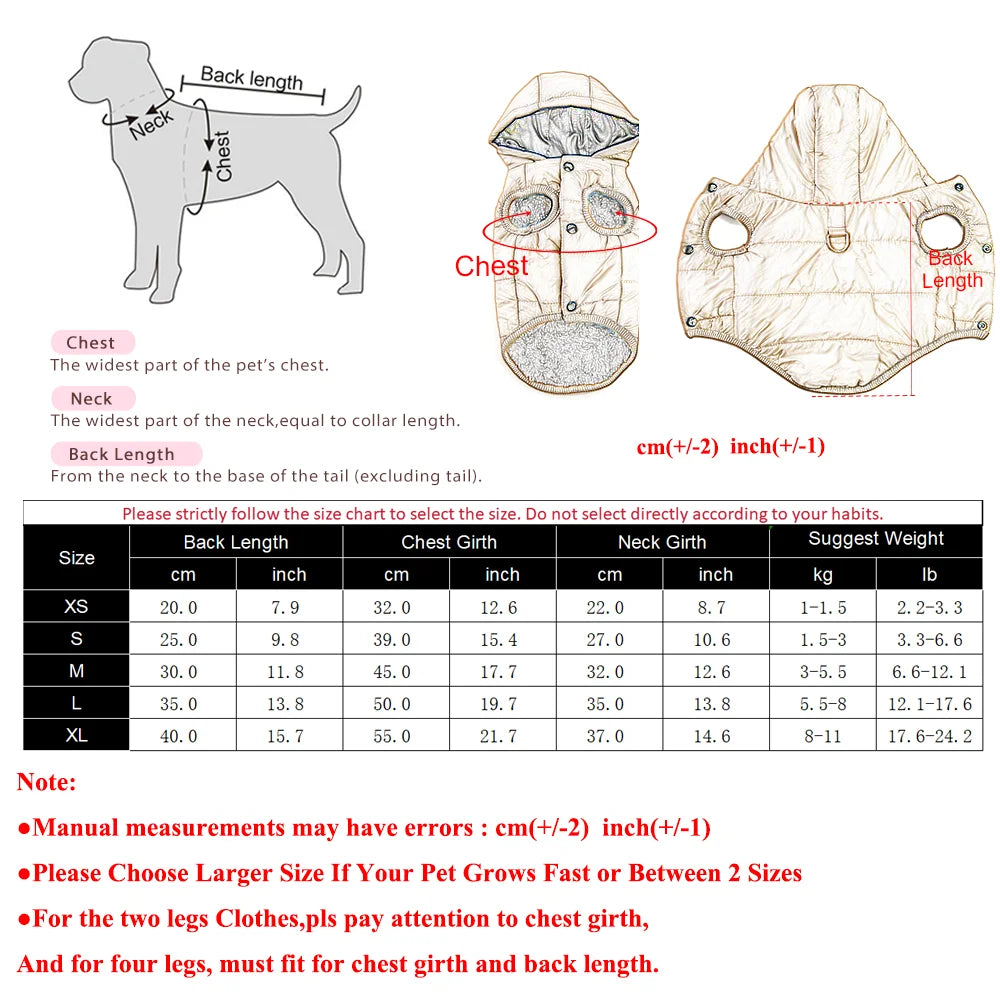 Back length
Neck
Chest

Chest

Back Length

Chest
The widest part of the pet's chest.

Neck
The widest part of the neck,equal to collar length.

Back Length
From the neck to the base of the tail (excluding tail).

cm(+/-2) inch(+/-1)

Please strictly follow the size chart to select the size. Do not select directly according to your habits.

| Size | Back Length cm | Back Length inch | Chest Girth cm | Chest Girth inch | Neck Girth cm | Neck Girth inch | Suggest Weight kg | Suggest Weight lb |
|---|---|---|---|---|---|---|---|---|
| XS | 20.0 | 7.9 | 32.0 | 12.6 | 22.0 | 8.7 | 1-1.5 | 2.2-3.3 |
| S | 25.0 | 9.8 | 39.0 | 15.4 | 27.0 | 10.6 | 1.5-3 | 3.3-6.6 |
| M | 30.0 | 11.8 | 45.0 | 17.7 | 32.0 | 12.6 | 3-5.5 | 6.6-12.1 |
| L | 35.0 | 13.8 | 50.0 | 19.7 | 35.0 | 13.8 | 5.5-8 | 12.1-17.6 |
| XL | 40.0 | 15.7 | 55.0 | 21.7 | 37.0 | 14.6 | 8-11 | 17.6-24.2 |

Note:

●Manual measurements may have errors : cm(+/-2) inch(+/-1)

●Please Choose Larger Size If Your Pet Grows Fast or Between 2 Sizes

●For the two legs Clothes,pls pay attention to chest girth,

And for four legs, must fit for chest girth and back length.