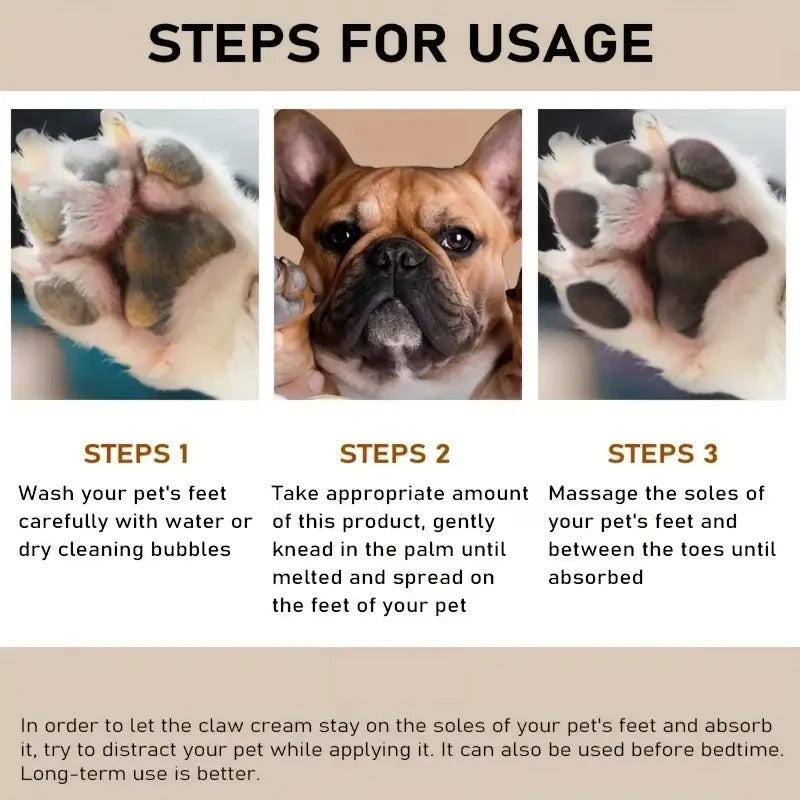 STEPS FOR USAGE

STEPS 1

Wash your pet's feet carefully with water or dry cleaning bubbles

STEPS 2

Take appropriate amount of this product, gently knead in the palm until melted and spread on the feet of your pet

STEPS 3

Massage the soles of your pet's feet and between the toes until absorbed

In order to let the claw cream stay on the soles of your pet's feet and absorb it, try to distract your pet while applying it. It can also be used before bedtime. Long-term use is better.